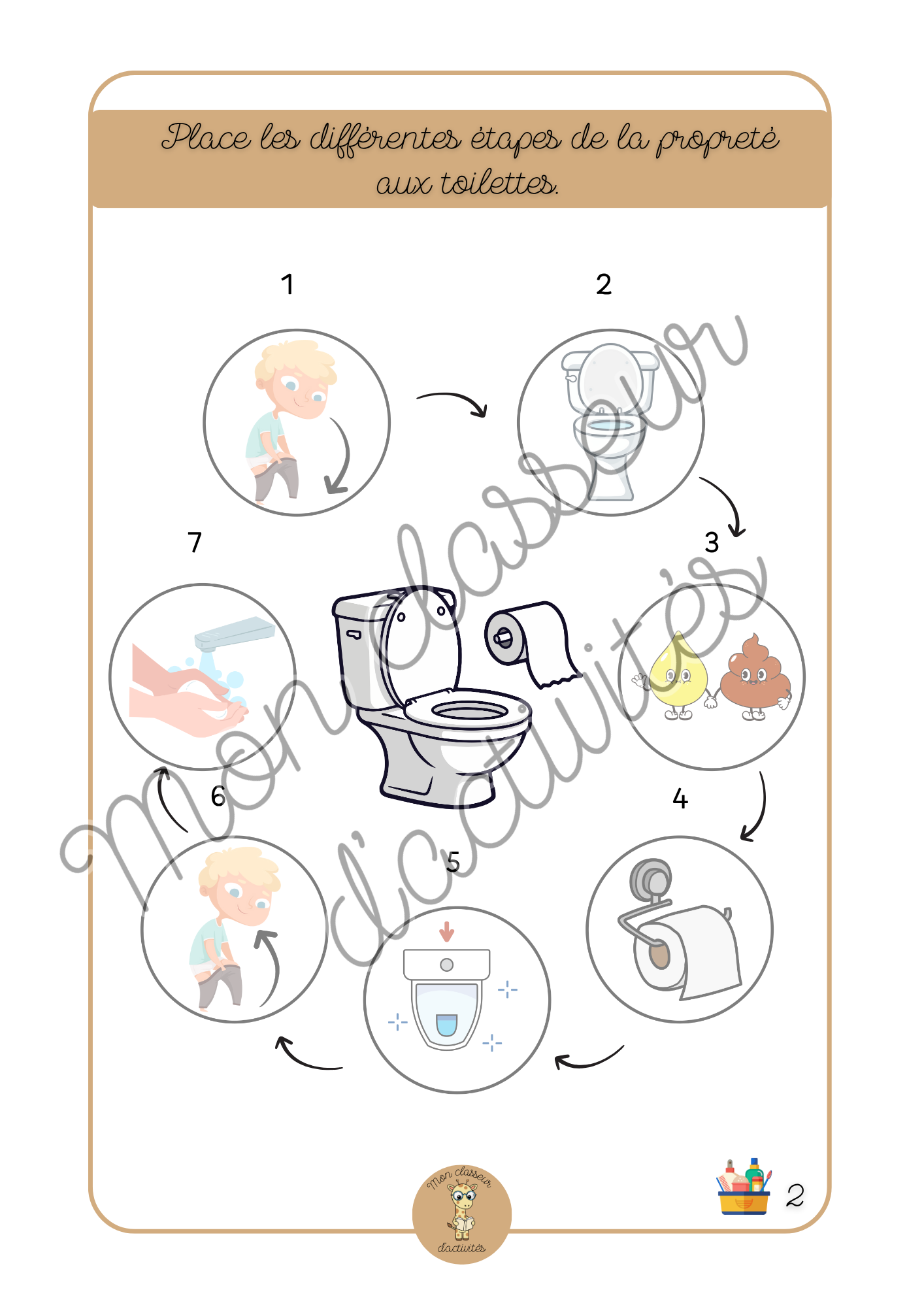 Place les différentes étapes de la propreté aux toilettes.

1

2

3

4

5

6

7

Mon classeur d'activités

Mon classeur d'activités

2