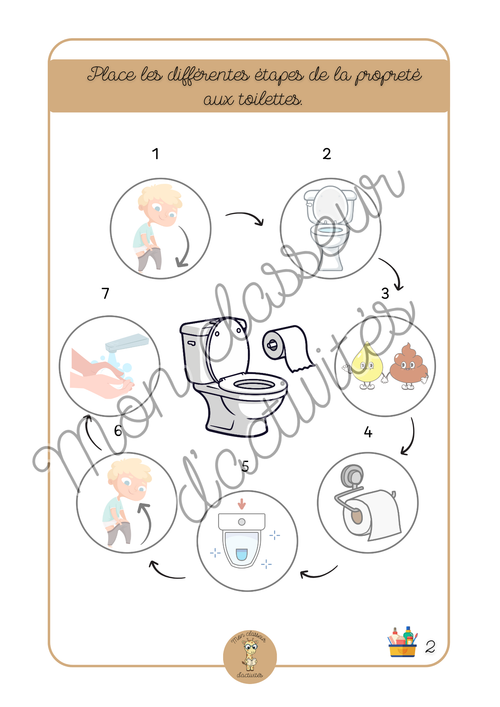 Place les différentes étapes de la propreté aux toilettes.

1

2

3

4

5

6

7

Mon classeur d'activités

Mon classeur d'activités

2